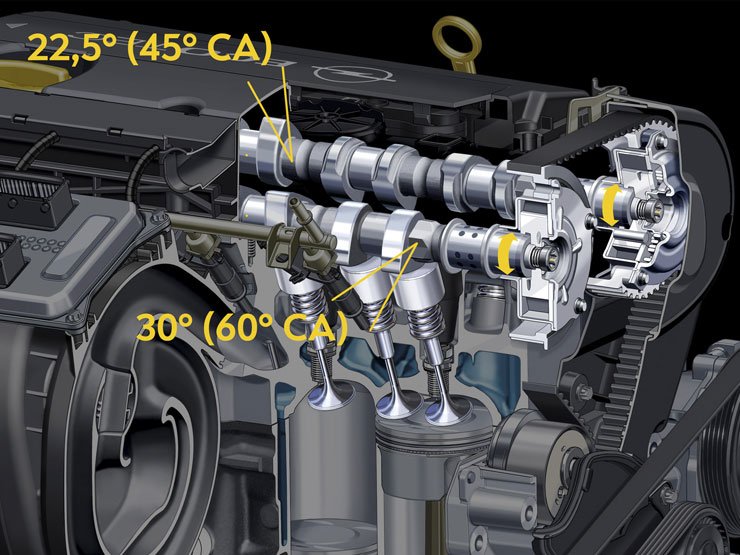 22,5° (45° CA)

30° (60° CA)