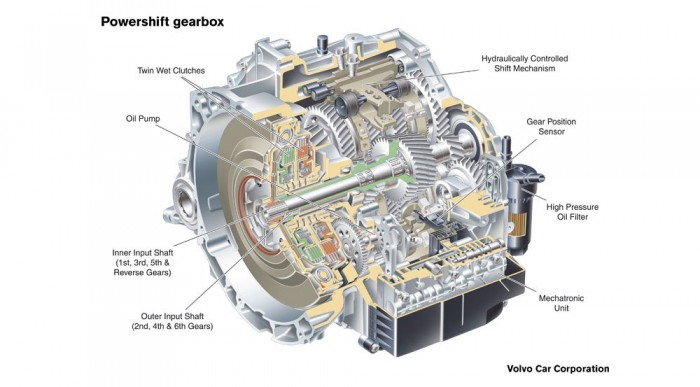 Powershift gearbox

Twin Wet Clutches

Oil Pump

Inner Input Shaft (1st, 3rd, 5th & Reverse Gears)

Outer Input Shaft (2nd, 4th & 6th Gears)

Hydraulically Controlled Shift Mechanism

Gear Position Sensor

High Pressure Oil Filter

Mechatronic Unit

Volvo Car Corporation