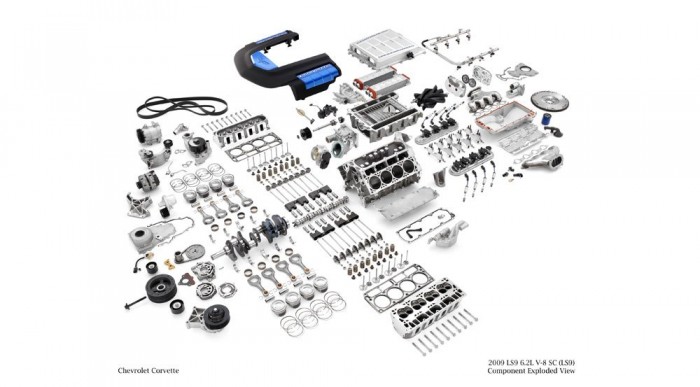 Chevrolet Corvette

2009 LS9 6.2L V-8 SC (LS9)
Component Exploded View