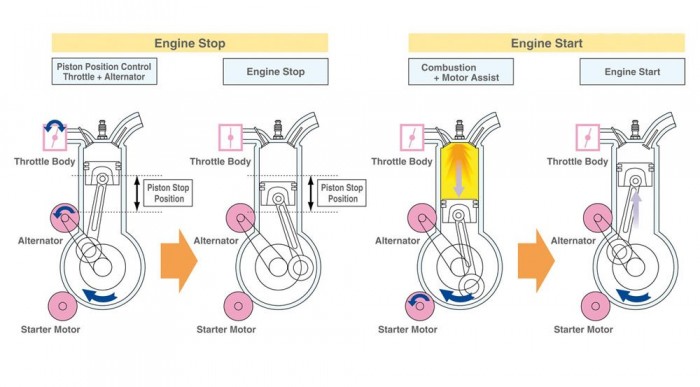 Engine Stop

Piston Position Control
Throttle + Alternator

Engine Stop

Throttle Body

Piston Stop Position

Alternator

Starter Motor

Throttle Body

Piston Stop Position

Alternator

Starter Motor

Engine Start

Combustion
+ Motor Assist

Engine Start

Throttle Body

Alternator

Starter Motor

Throttle Body

Alternator

Starter Motor