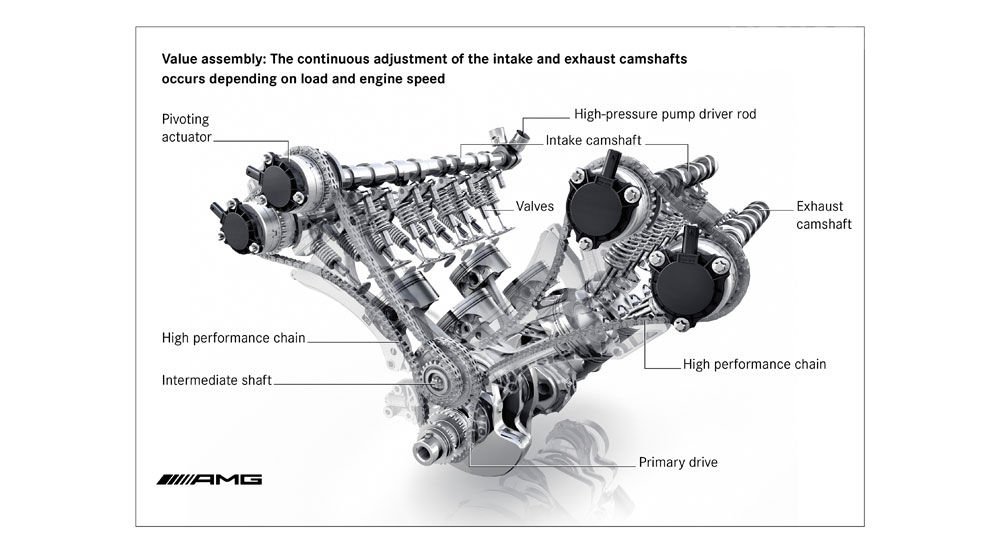 Value assembly: The continuous adjustment of the intake and exhaust camshafts occurs depending on load and engine speed

Pivoting actuator

High-pressure pump driver rod

Intake camshaft

Valves

Exhaust camshaft

High performance chain

Intermediate shaft

High performance chain

Primary drive

AMG