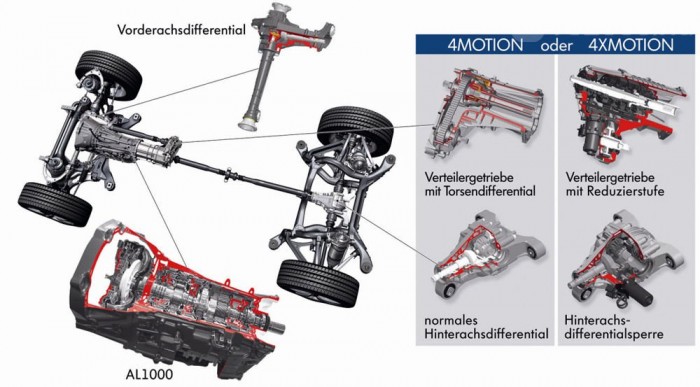 Vorderachsdifferential

4MOTION oder 4XMOTION

Verteilergetriebe mit Torsendifferential

Verteilergetriebe mit Reduzierstufe

normales Hinterachsdifferential

Hinterachs-differentialsperre

AL1000