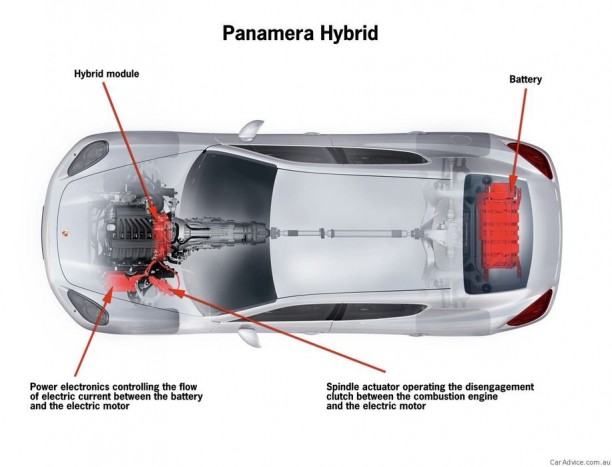 Panamera Hybrid

Hybrid module

Battery

Power electronics controlling the flow of electric current between the battery and the electric motor

Spindle actuator operating the disengagement clutch between the combustion engine and the electric motor

CarAdvice.com.au