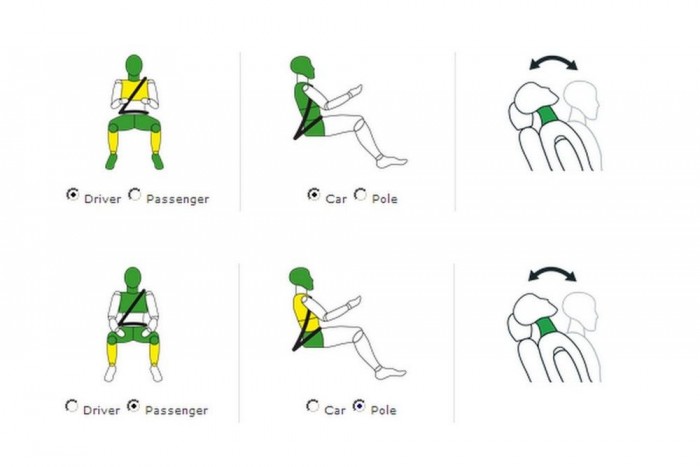 Driver Passenger

Car Pole

Driver Passenger

Car Pole