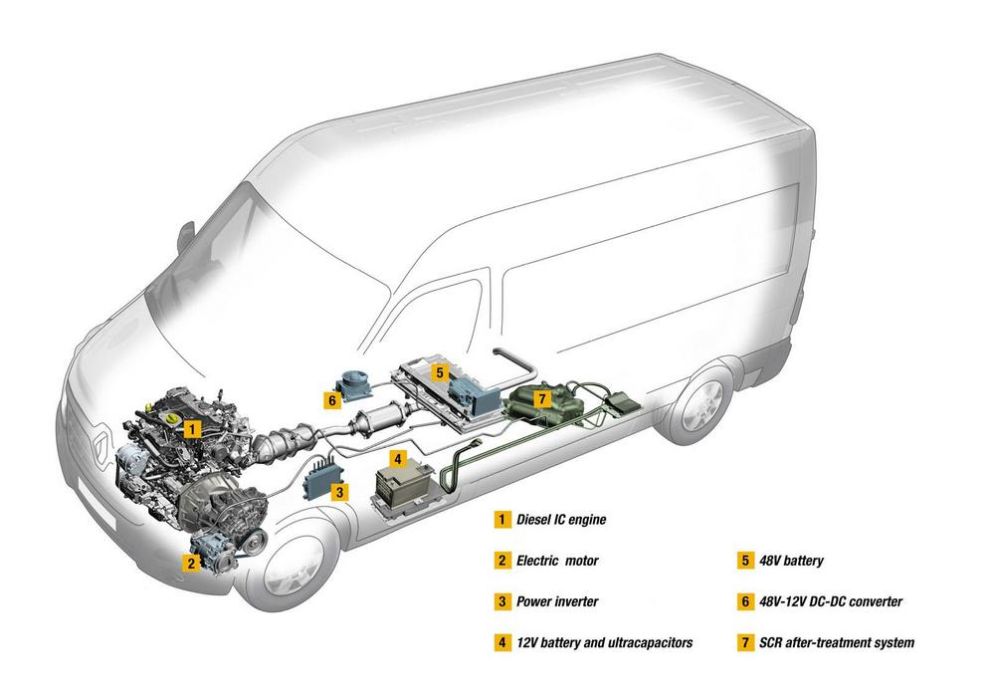 1
2
3
4
5
6
7

1 Diesel IC engine

2 Electric motor

3 Power inverter

4 12V battery and ultracapacitors

5 48V battery

6 48V-12V DC-DC converter

7 SCR after-treatment system