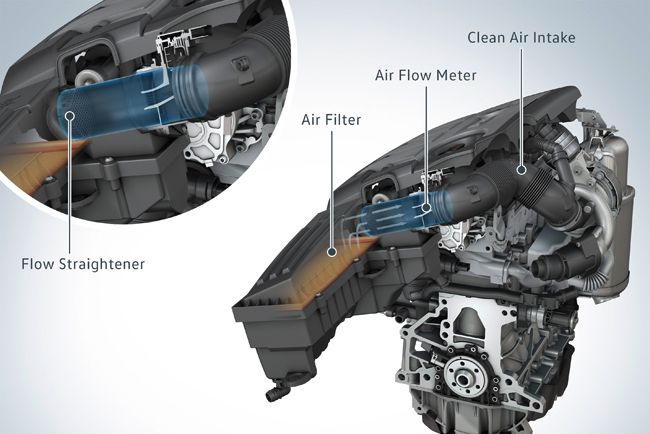 Clean Air Intake

Air Flow Meter

Air Filter

Flow Straightener