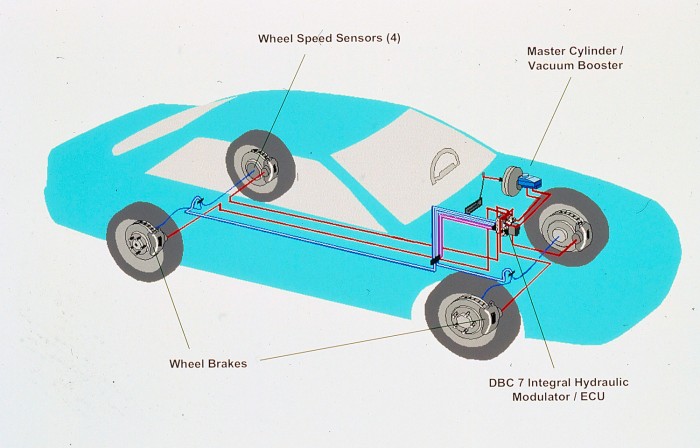 Wheel Speed Sensors (4)

Master Cylinder / Vacuum Booster

Wheel Brakes

DBC 7 Integral Hydraulic Modulator / ECU