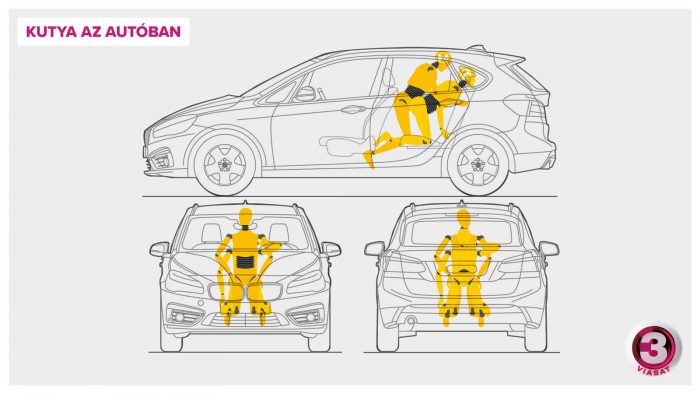 KUTYA AZ AUTÓBAN

3
VIASAT