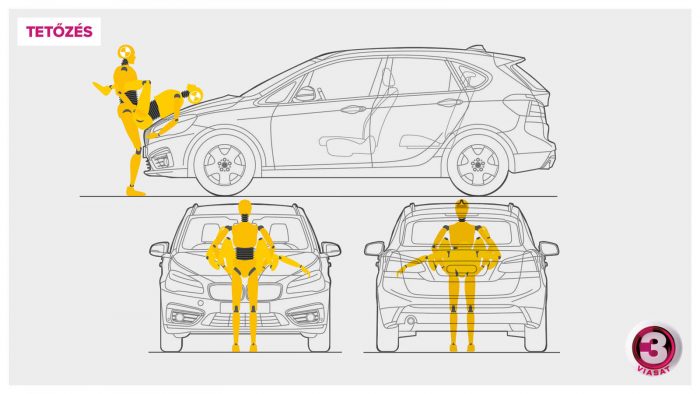 TETŐZÉS

3
VIASAT