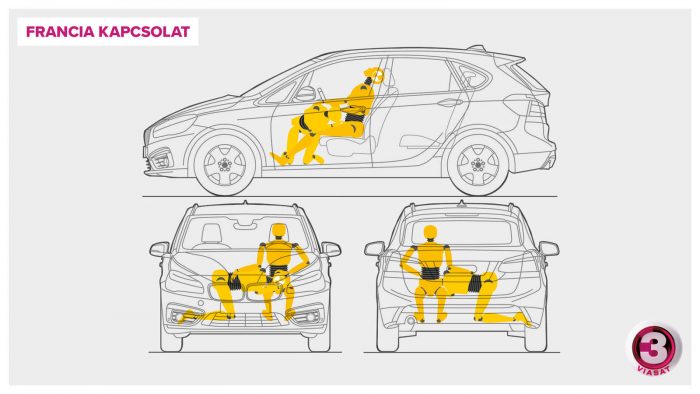 FRANCIA KAPCSOLAT

3
VIASAT