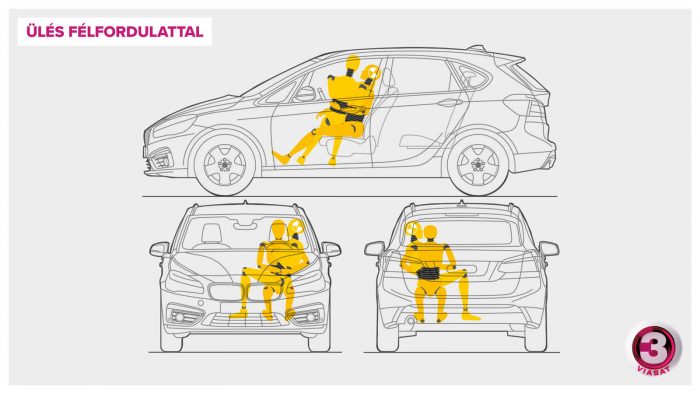 ÜLÉS FÉLFORDULATTAL

3
VIASAT