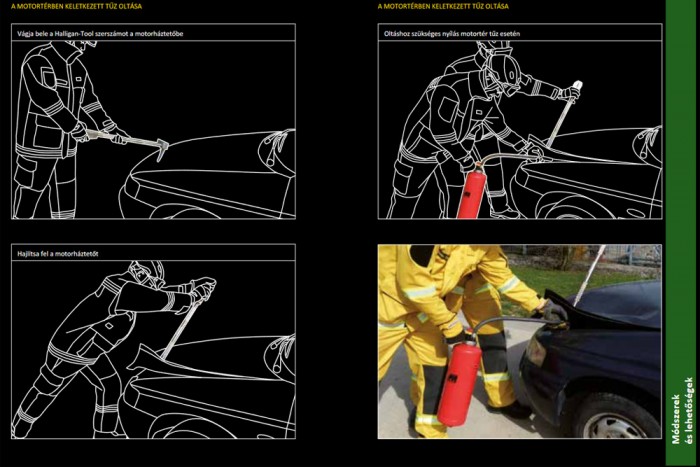 A MOTORTÉRBEN KELETKEZETT TŰZ OLTÁSA

Vágja bele a Halligan-Tool szerszámot a motorháztetőbe

Hajlítsa fel a motorháztetőt

A MOTORTÉRBEN KELETKEZETT TŰZ OLTÁSA

Oltáshoz szükséges nyílás motortér tűz esetén

Módszerek és lehetőségek