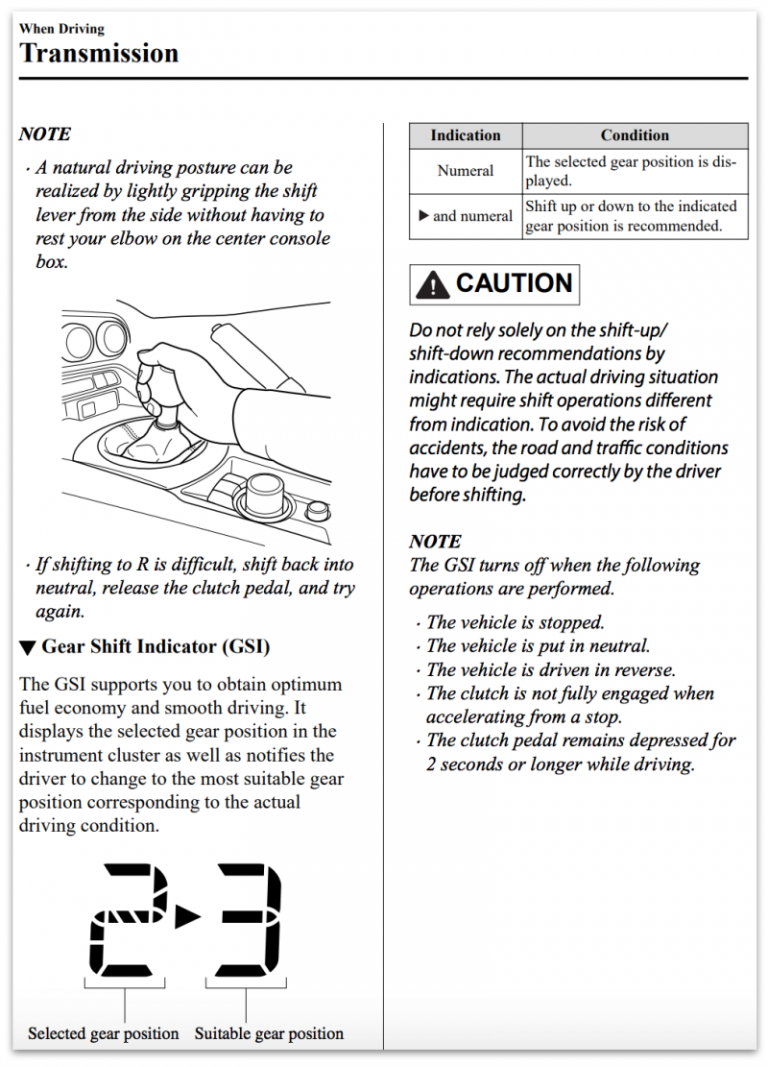 When Driving
Transmission

NOTE
· A natural driving posture can be realized by lightly gripping the shift lever from the side without having to rest your elbow on the center console box.

· If shifting to R is difficult, shift back into neutral, release the clutch pedal, and try again.

▼ Gear Shift Indicator (GSI)

The GSI supports you to obtain optimum fuel economy and smooth driving. It displays the selected gear position in the instrument cluster as well as notifies the driver to change to the most suitable gear position corresponding to the actual driving condition.

2▶3

Selected gear position    Suitable gear position

| Indication | Condition |
|---|---|
| Numeral | The selected gear position is displayed. |
| ▶ and numeral | Shift up or down to the indicated gear position is recommended. |

CAUTION

Do not rely solely on the shift-up/shift-down recommendations by indications. The actual driving situation might require shift operations different from indication. To avoid the risk of accidents, the road and traffic conditions have to be judged correctly by the driver before shifting.

NOTE
The GSI turns off when the following operations are performed.
· The vehicle is stopped.
· The vehicle is put in neutral.
· The vehicle is driven in reverse.
· The clutch is not fully engaged when accelerating from a stop.
· The clutch pedal remains depressed for 2 seconds or longer while driving.