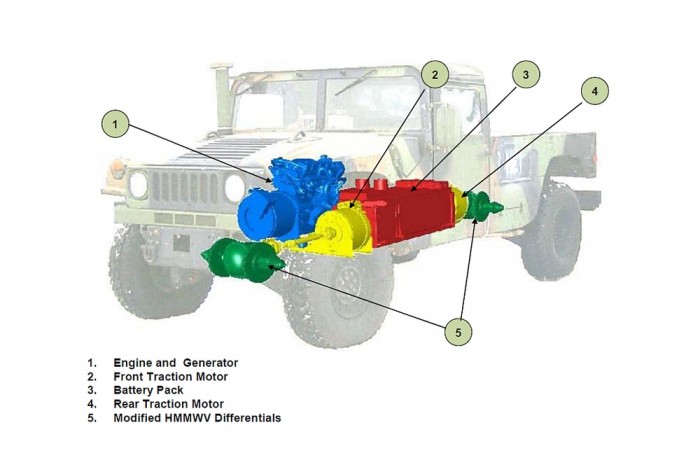 1

2

3

4

5

1. Engine and Generator
2. Front Traction Motor
3. Battery Pack
4. Rear Traction Motor
5. Modified HMMWV Differentials