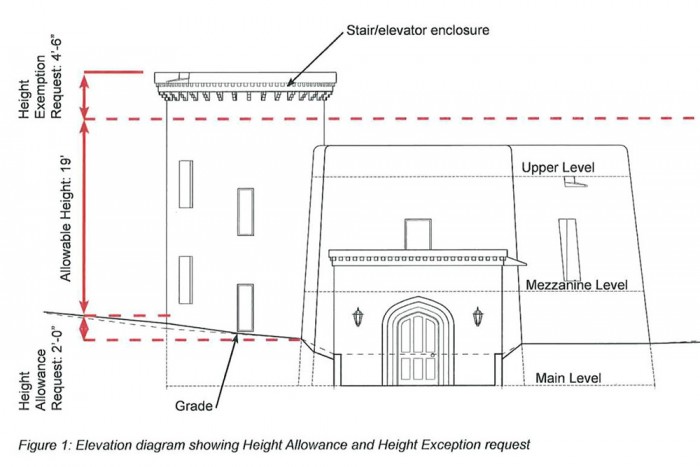 Stair/elevator enclosure

Height Exemption Request: 4'-6"

Allowable Height: 19'

Height Allowance Request: 2'-0"

Upper Level

Mezzanine Level

Main Level

Grade

Figure 1: Elevation diagram showing Height Allowance and Height Exception request