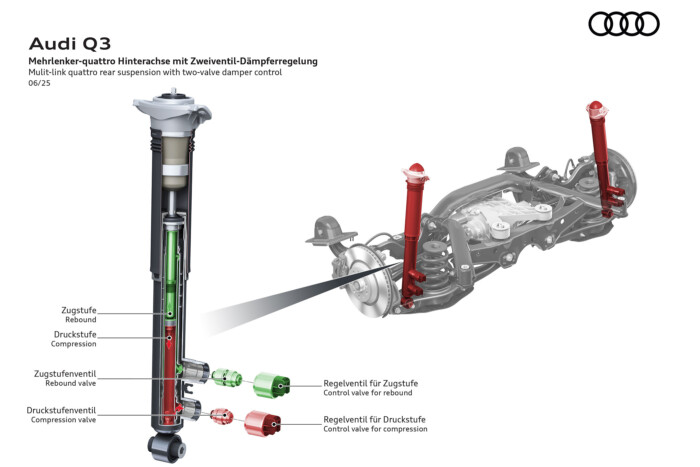 Audi Q3
Mehrlenker-quattro Hinterachse mit Zweiventil-Dämpferregelung
Mulit-link quattro rear suspension with two-valve damper control
06/25

Zugstufe
Rebound

Druckstufe
Compression

Zugstufenventil
Rebound valve

Druckstufenventil
Compression valve

Regelventil für Zugstufe
Control valve for rebound

Regelventil für Druckstufe
Control valve for compression