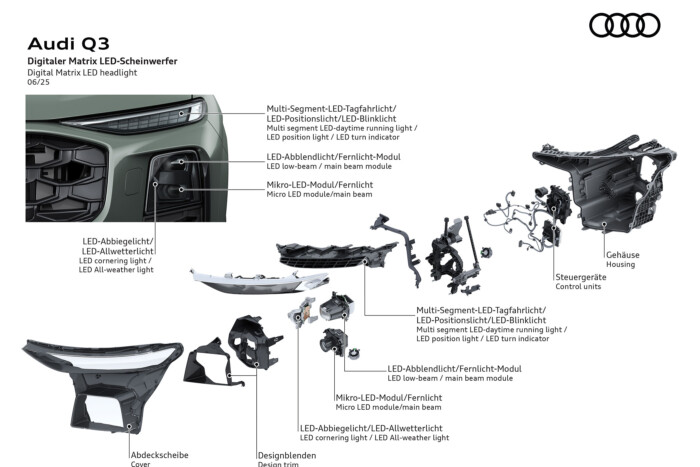 Audi Q3
Digitaler Matrix LED-Scheinwerfer
Digital Matrix LED headlight
06/25

Multi-Segment-LED-Tagfahrlicht/
LED-Positionslicht/LED-Blinklicht
Multi segment LED-daytime running light /
LED position light / LED turn indicator

LED-Abblendlicht/Fernlicht-Modul
LED low-beam / main beam module

Mikro-LED-Modul/Fernlicht
Micro LED module/main beam

LED-Abbiegelicht/
LED-Allwetterlicht
LED cornering light /
LED All-weather light

Gehäuse
Housing

Steuergeräte
Control units

Multi-Segment-LED-Tagfahrlicht/
LED-Positionslicht/LED-Blinklicht
Multi segment LED-daytime running light /
LED position light / LED turn indicator

LED-Abblendlicht/Fernlicht-Modul
LED low-beam / main beam module

Mikro-LED-Modul/Fernlicht
Micro LED module/main beam

LED-Abbiegelicht/LED-Allwetterlicht
LED cornering light / LED All-weather light

Abdeckscheibe
Cover

Designblenden
Design trim